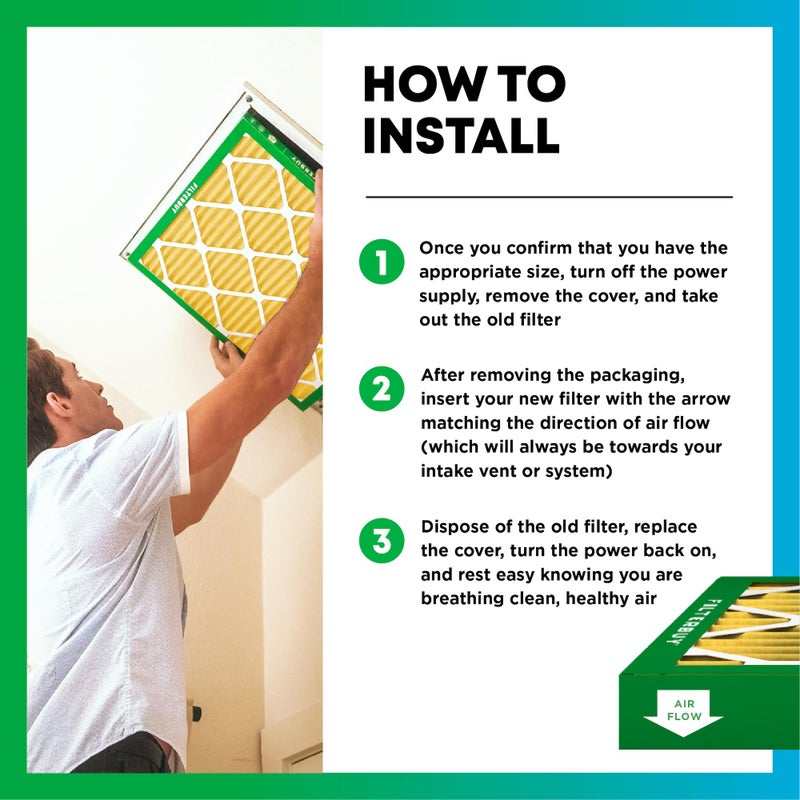 HOW TO INSTALL

1 Once you confirm that you have the appropriate size, turn off the power supply, remove the cover, and take out the old filter

2 After removing the packaging, insert your new filter with the arrow matching the direction of air flow (which will always be towards your intake vent or system)

3 Dispose of the old filter, replace the cover, turn the power back on, and rest easy knowing you are breathing clean, healthy air

FILTERBUY

AIR FLOW